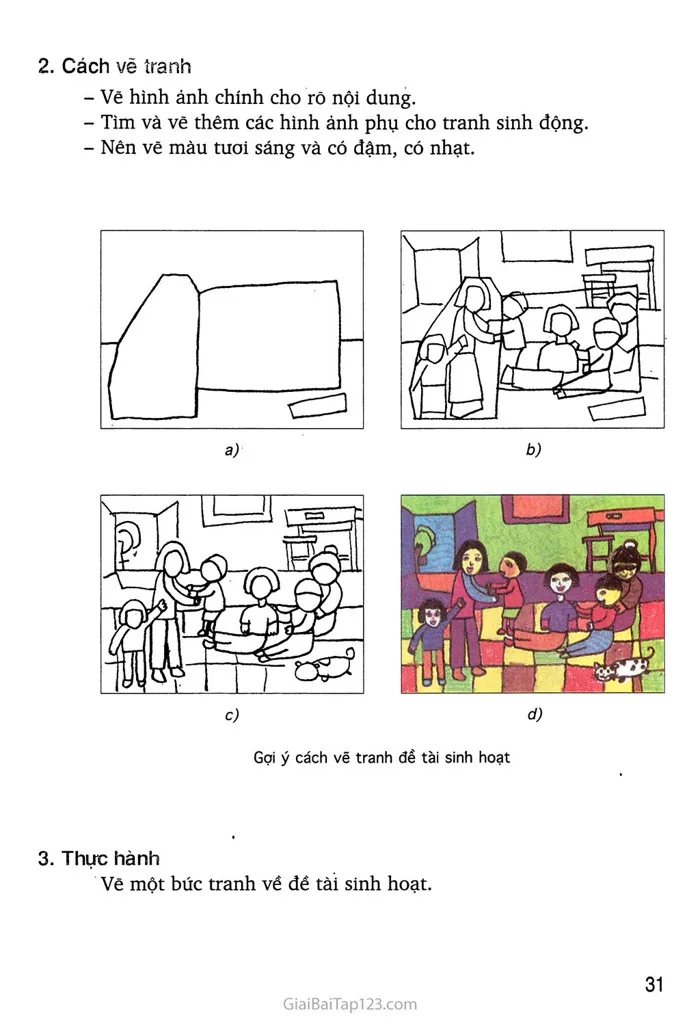 2. Cách vẽ tranh

- Vẽ hình ảnh chính cho rõ nội dung.
- Tìm và vẽ thêm các hình ảnh phụ cho tranh sinh động.
- Nên vẽ màu tươi sáng và có đậm, có nhạt.

a)

b)

c)

d)

Gợi ý cách vẽ tranh đề tài sinh hoạt

3. Thực hành

Vẽ một bức tranh về đề tài sinh hoạt.

31

GiaiBaiTap123.com